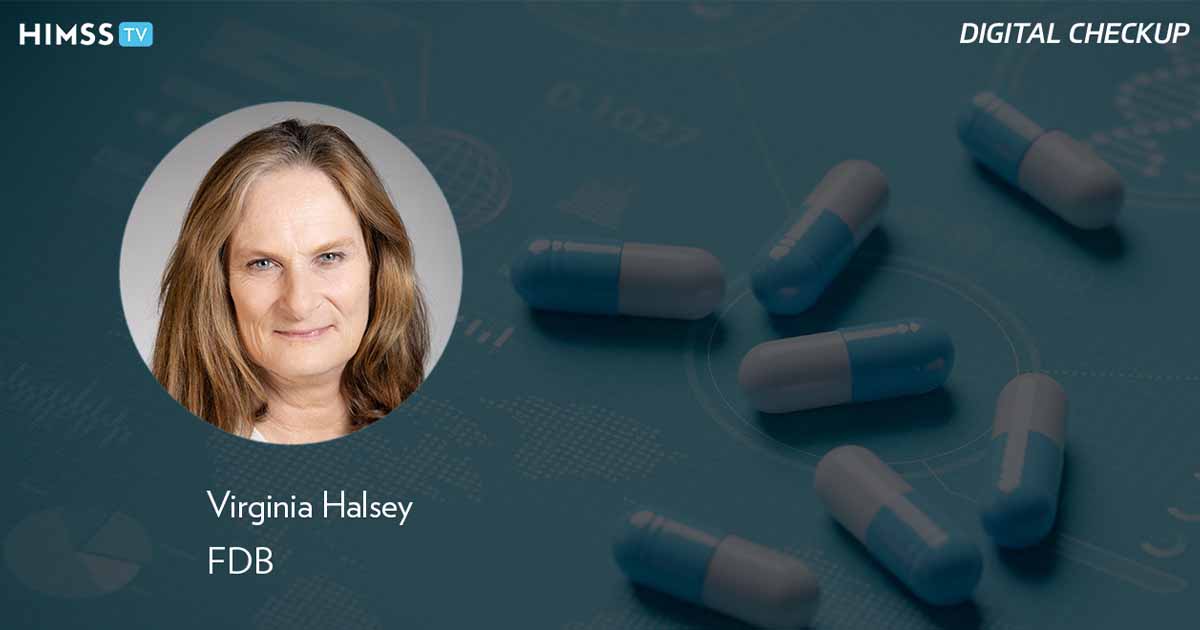 HIMSS TV

DIGITAL CHECKUP

Virginia Halsey
FDB